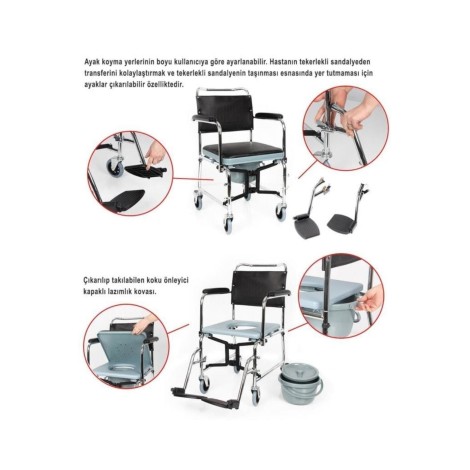 Ayak koyma yerlerinin boyu kullanıcıya göre ayarlanabilir. Hastanın tekerlekli sandalyeden transferini kolaylaştırmak ve tekerlekli sandalyenin taşınması esnasında yer tutmaması için ayaklar çıkarılabilir özelliktedir.

Çıkarılıp takılabilen koku önleyici kapaklı lazımlık kovası.