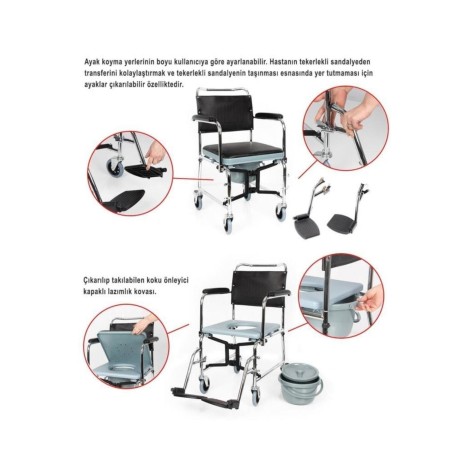 Ayak koyma yerlerinin boyu kullanıcıya göre ayarlanabilir. Hastanın tekerlekli sandalyeden transferini kolaylaştırmak ve tekerlekli sandalyenin taşınması esnasında yer tutmaması için ayaklar çıkarılabilir özelliktedir.

Çıkarılıp takılabilen koku önleyici kapaklı lazımlık kovası.